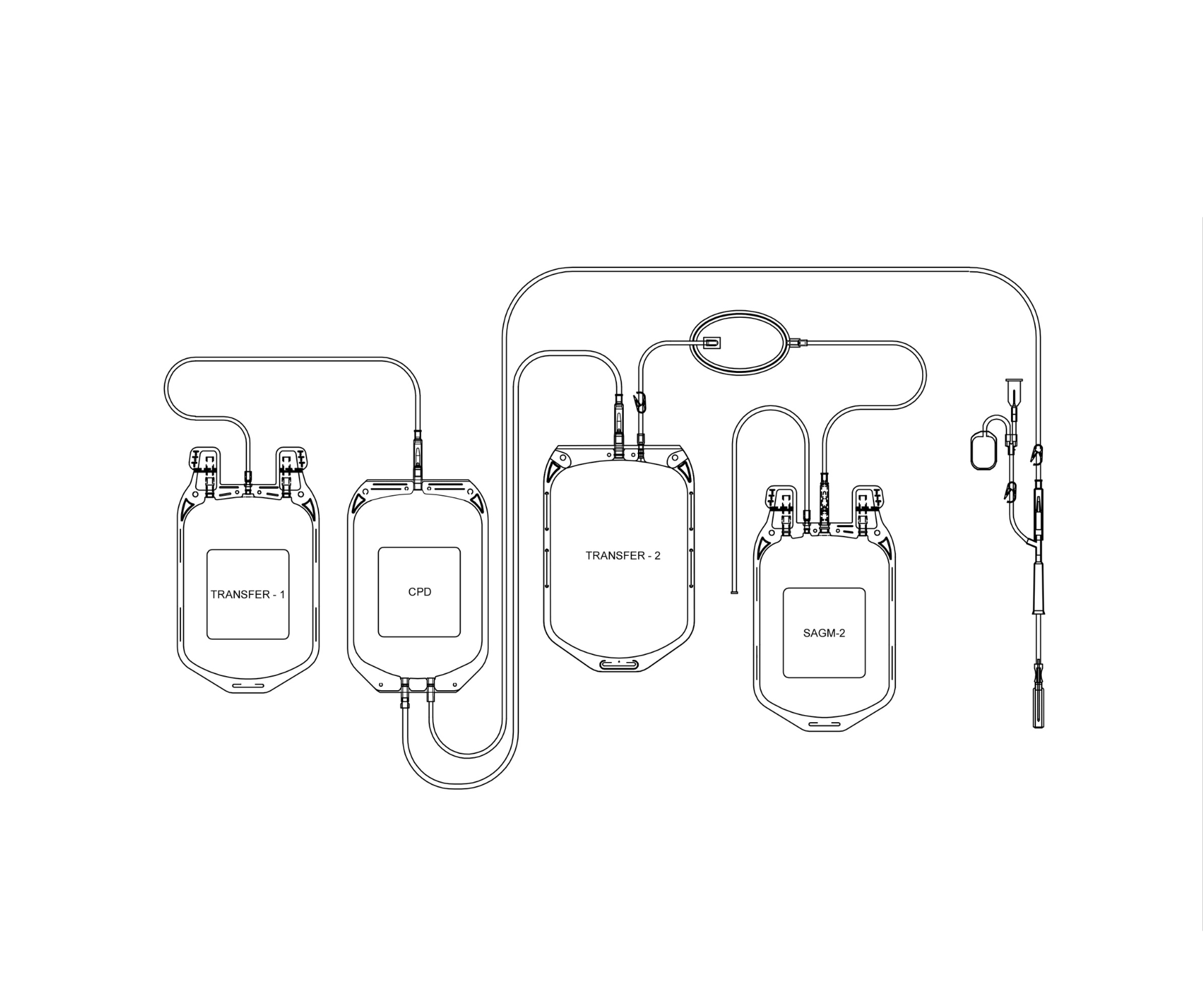 TRANSFER - 1

CPD

TRANSFER - 2

SAGM-2